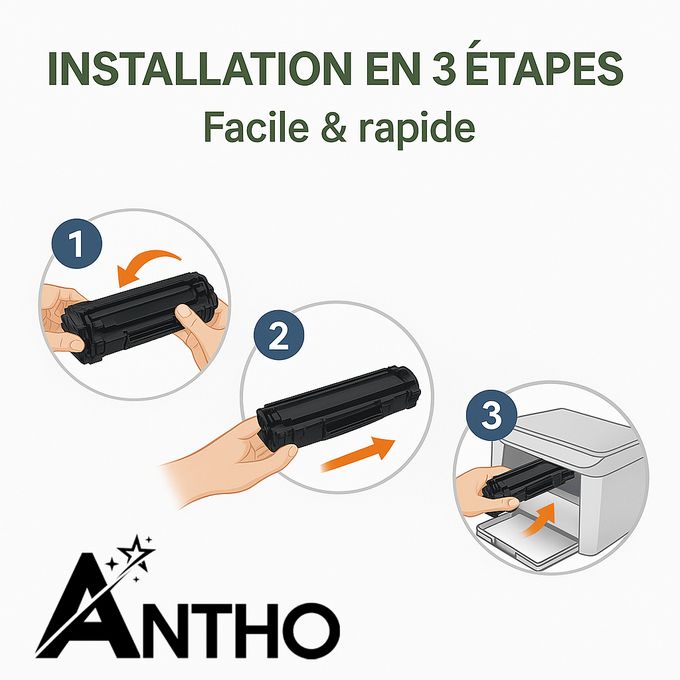 INSTALLATION EN 3 ÉTAPES
Facile & rapide

1

2

3

ANTHO